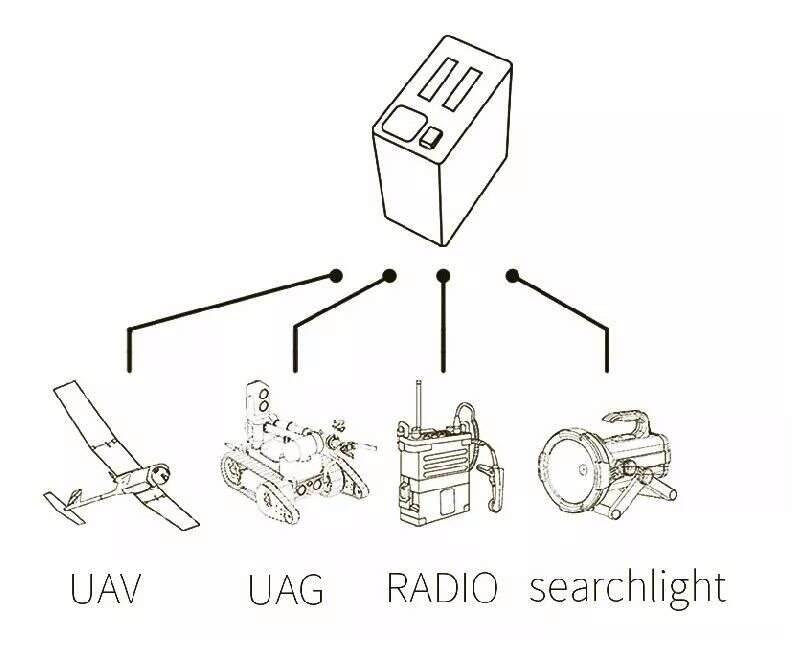 UAV UAG RADIO searchlight